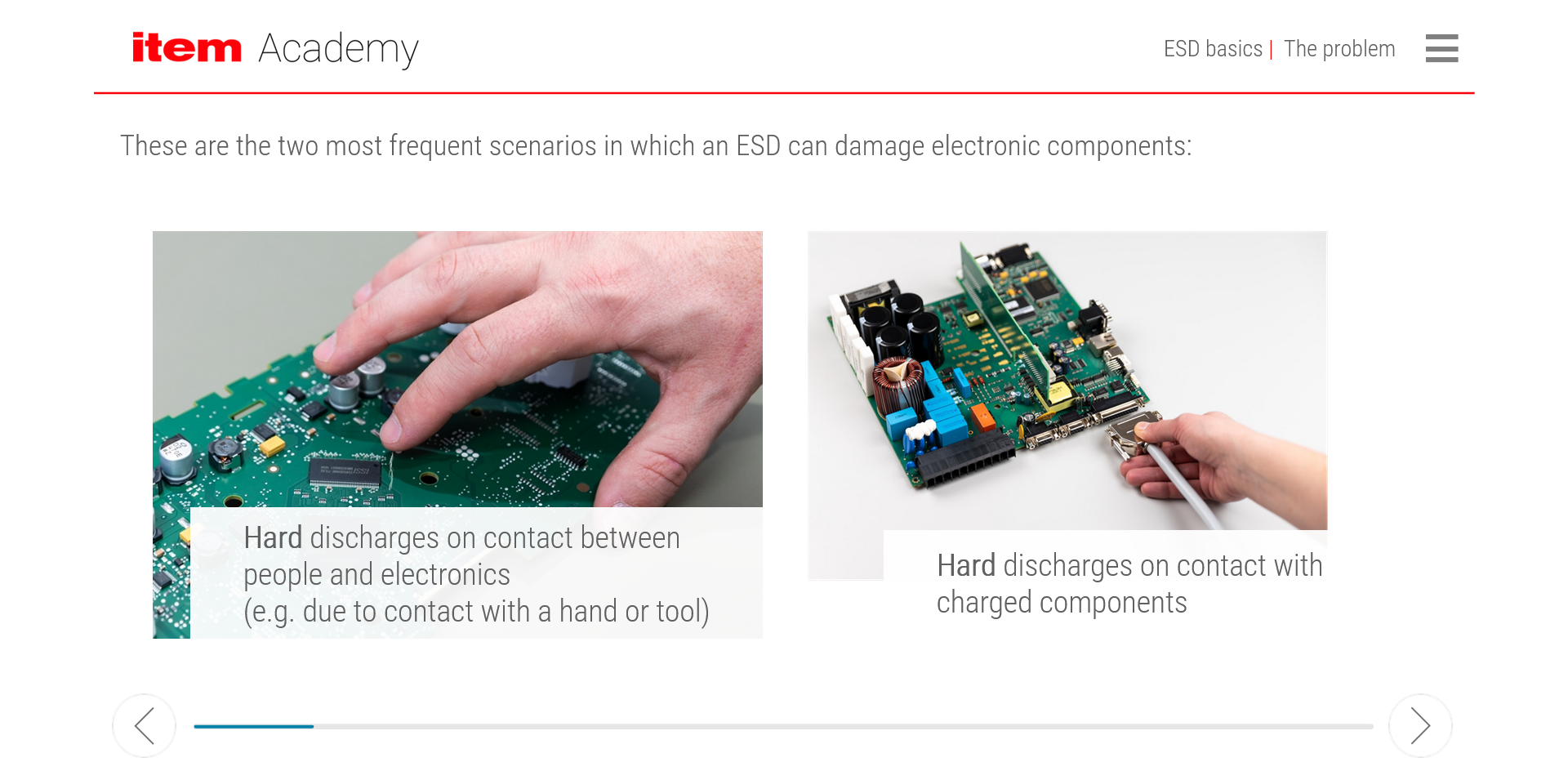 item Academy

ESD basics | The problem

These are the two most frequent scenarios in which an ESD can damage electronic components:

Hard discharges on contact between people and electronics
(e.g. due to contact with a hand or tool)

Hard discharges on contact with charged components